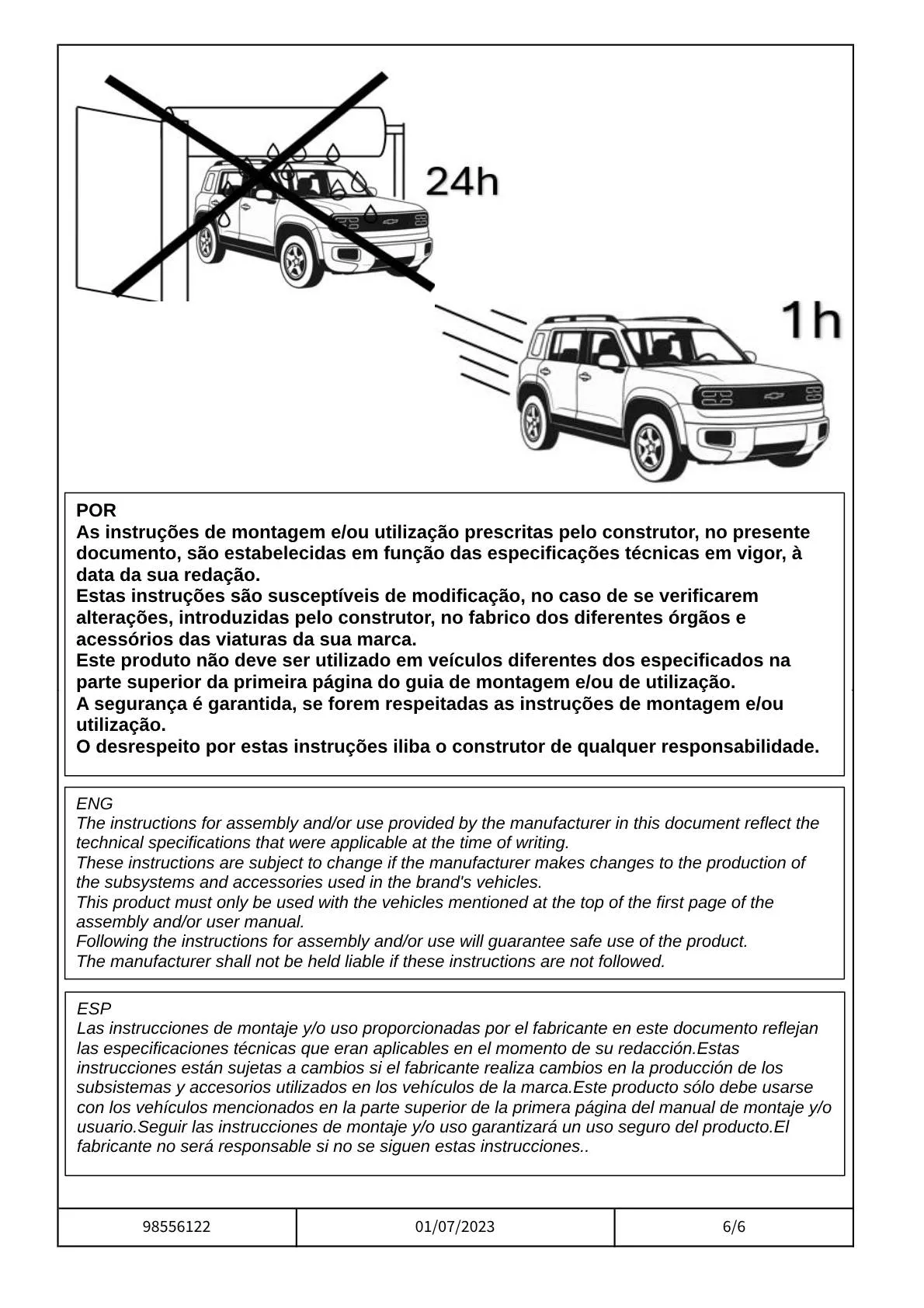 24h

1h

POR
As instruções de montagem e/ou utilização prescritas pelo construtor, no presente documento, são estabelecidas em função das especificações técnicas em vigor, à data da sua redação.
Estas instruções são susceptíveis de modificação, no caso de se verificarem alterações, introduzidas pelo construtor, no fabrico dos diferentes órgãos e acessórios das viaturas da sua marca.
Este produto não deve ser utilizado em veículos diferentes dos especificados na parte superior da primeira página do guia de montagem e/ou de utilização.
A segurança é garantida, se forem respeitadas as instruções de montagem e/ou utilização.
O desrespeito por estas instruções iliba o construtor de qualquer responsabilidade.

ENG
The instructions for assembly and/or use provided by the manufacturer in this document reflect the technical specifications that were applicable at the time of writing.
These instructions are subject to change if the manufacturer makes changes to the production of the subsystems and accessories used in the brand's vehicles.
This product must only be used with the vehicles mentioned at the top of the first page of the assembly and/or user manual.
Following the instructions for assembly and/or use will guarantee safe use of the product.
The manufacturer shall not be held liable if these instructions are not followed.

ESP
Las instrucciones de montaje y/o uso proporcionadas por el fabricante en este documento reflejan las especificaciones técnicas que eran aplicables en el momento de su redacción.Estas instrucciones están sujetas a cambios si el fabricante realiza cambios en la producción de los subsistemas y accesorios utilizados en los vehículos de la marca.Este producto sólo debe usarse con los vehículos mencionados en la parte superior de la primera página del manual de montaje y/o usuario.Seguir las instrucciones de montaje y/o uso garantizará un uso seguro del producto.El fabricante no será responsable si no se siguen estas instrucciones..

| 98556122 | 01/07/2023 | 6/6 |
|---|---|---|