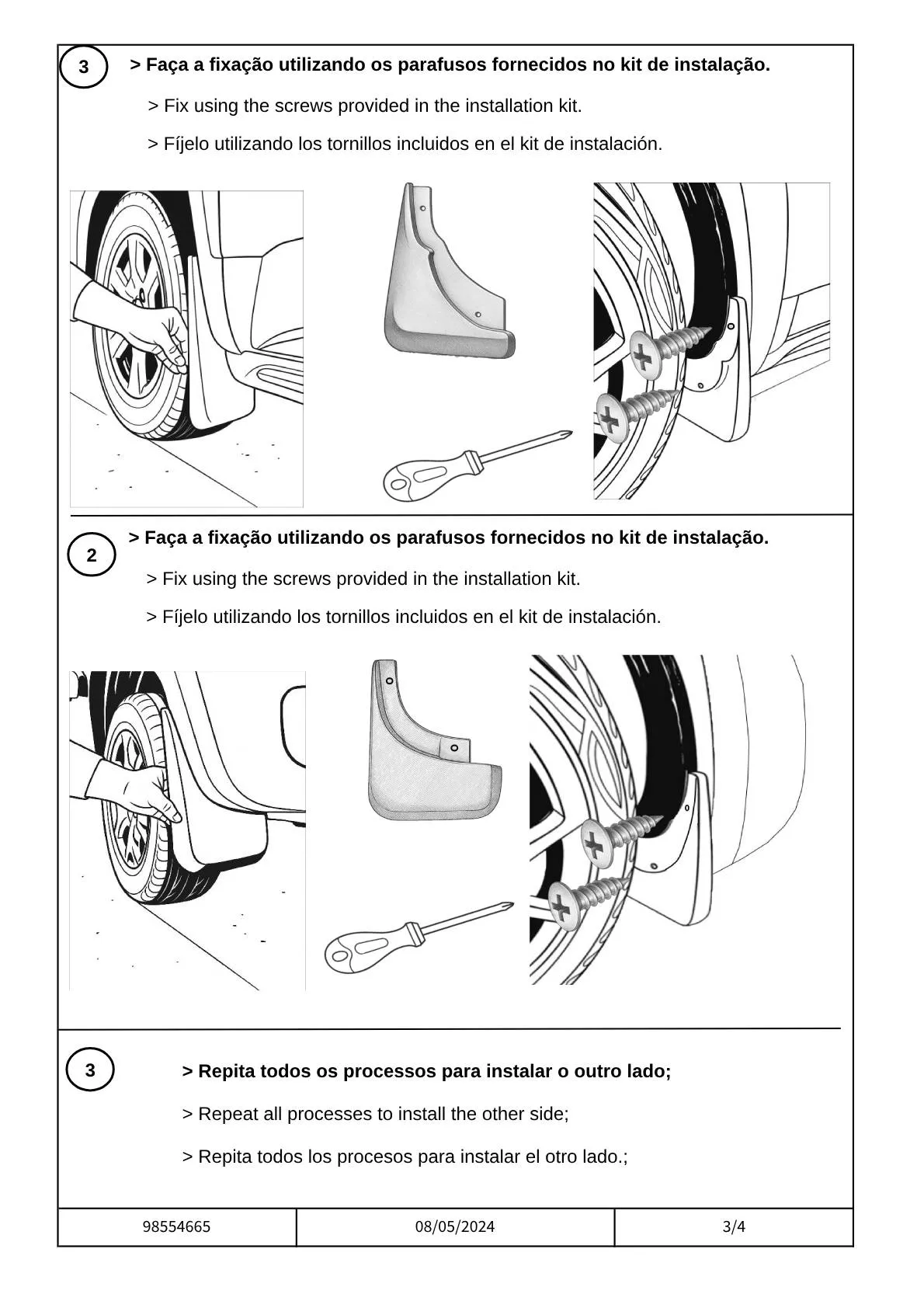 3

> Faça a fixação utilizando os parafusos fornecidos no kit de instalação.

> Fix using the screws provided in the installation kit.

> Fíjelo utilizando los tornillos incluidos en el kit de instalación.

2

> Faça a fixação utilizando os parafusos fornecidos no kit de instalação.

> Fix using the screws provided in the installation kit.

> Fíjelo utilizando los tornillos incluidos en el kit de instalación.

3

> Repita todos os processos para instalar o outro lado;

> Repeat all processes to install the other side;

> Repita todos los procesos para instalar el otro lado.;

| 98554665 | 08/05/2024 | 3/4 |
|---|---|---|