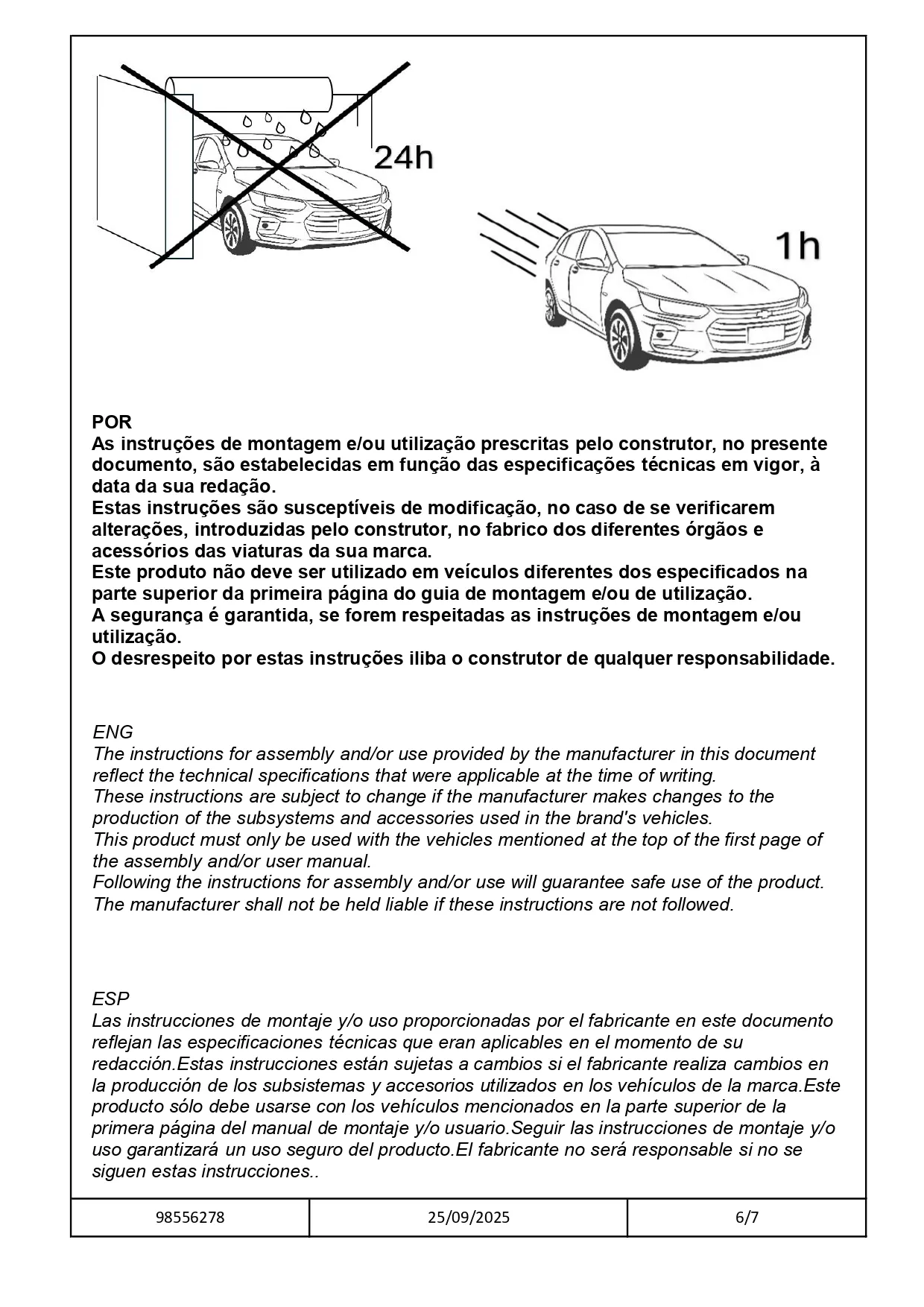 24h

1h

POR
As instruções de montagem e/ou utilização prescritas pelo construtor, no presente documento, são estabelecidas em função das especificações técnicas em vigor, à data da sua redação.
Estas instruções são susceptíveis de modificação, no caso de se verificarem alterações, introduzidas pelo construtor, no fabrico dos diferentes órgãos e acessórios das viaturas da sua marca.
Este produto não deve ser utilizado em veículos diferentes dos especificados na parte superior da primeira página do guia de montagem e/ou de utilização.
A segurança é garantida, se forem respeitadas as instruções de montagem e/ou utilização.
O desrespeito por estas instruções iliba o construtor de qualquer responsabilidade.

ENG
The instructions for assembly and/or use provided by the manufacturer in this document reflect the technical specifications that were applicable at the time of writing.
These instructions are subject to change if the manufacturer makes changes to the production of the subsystems and accessories used in the brand's vehicles.
This product must only be used with the vehicles mentioned at the top of the first page of the assembly and/or user manual.
Following the instructions for assembly and/or use will guarantee safe use of the product.
The manufacturer shall not be held liable if these instructions are not followed.

ESP
Las instrucciones de montaje y/o uso proporcionadas por el fabricante en este documento reflejan las especificaciones técnicas que eran aplicables en el momento de su redacción.Estas instrucciones están sujetas a cambios si el fabricante realiza cambios en la producción de los subsistemas y accesorios utilizados en los vehículos de la marca.Este producto sólo debe usarse con los vehículos mencionados en la parte superior de la primera página del manual de montaje y/o usuario.Seguir las instrucciones de montaje y/o uso garantizará un uso seguro del producto.El fabricante no será responsable si no se siguen estas instrucciones..

| 98556278 | 25/09/2025 | 6/7 |
|---|---|---|