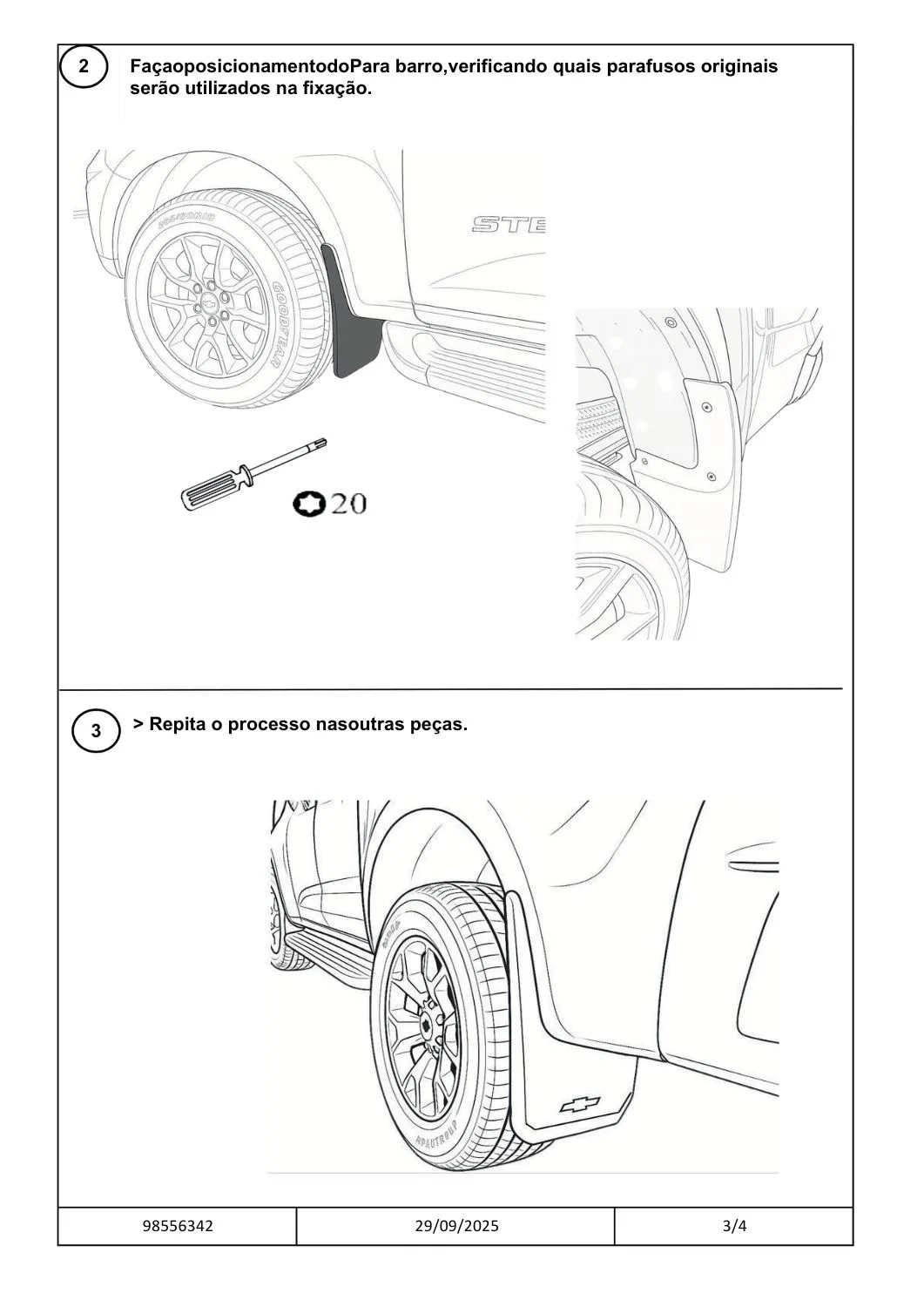 2

FaçaoposicionamentodoPara barro,verificando quais parafusos originais serão utilizados na fixação.

STE

GOODYEAR

20

3

> Repita o processo nasoutras peças.

| 98556342 | 29/09/2025 | 3/4 |
|---|---|---|